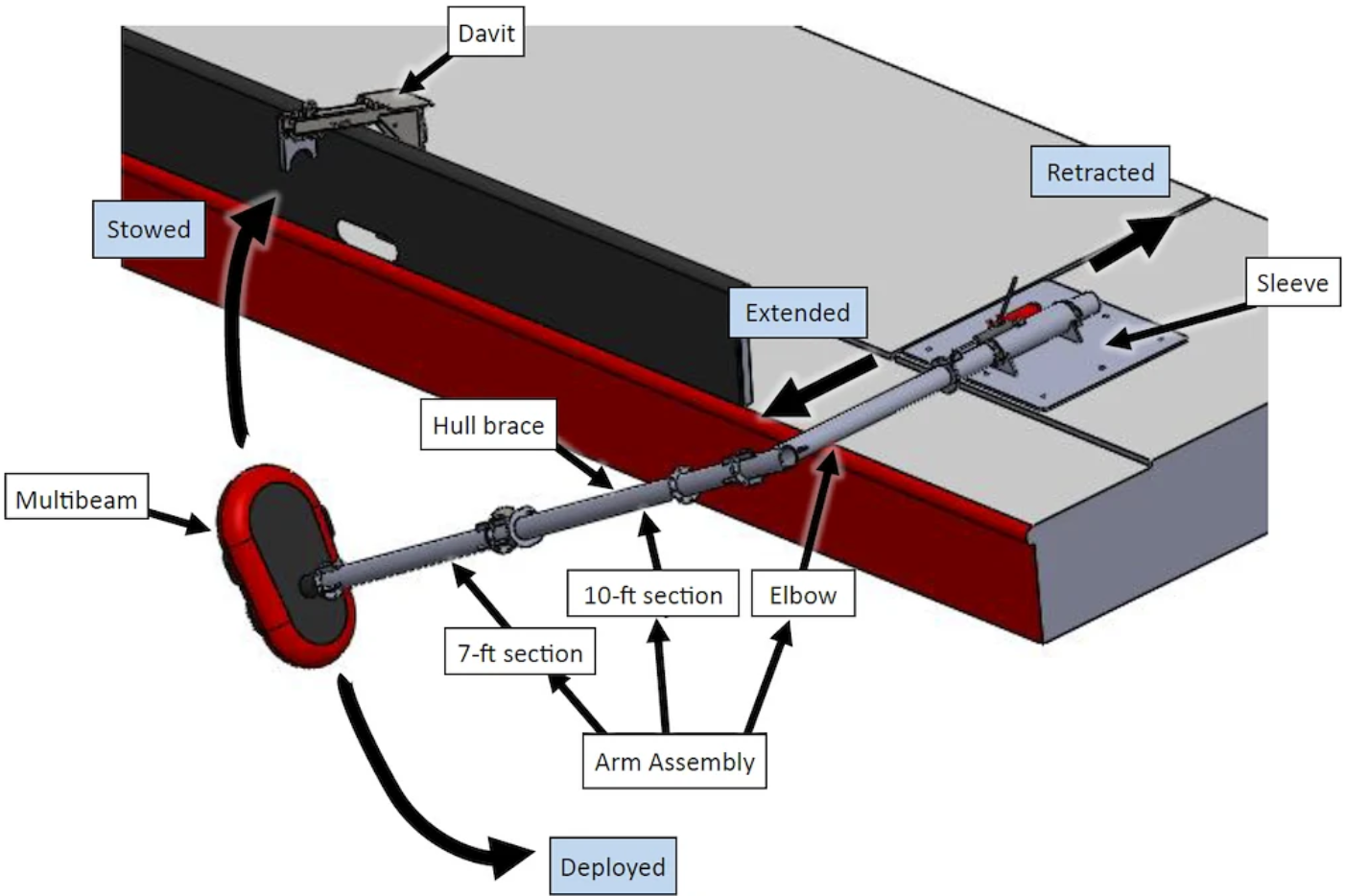 Davit

Retracted

Stowed

Sleeve

Extended

Hull brace

Multibeam

10-ft section

Elbow

7-ft section

Arm Assembly

Deployed